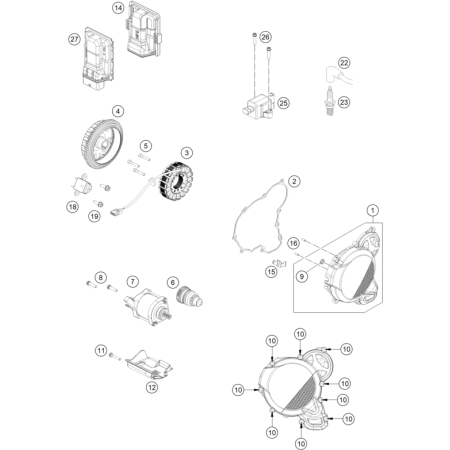 14
27
26
22
25
23
4
5
3
18
19
2
1
16
15
9
8
7
6
11
12
10
10
10
10
10
10
10
10
10